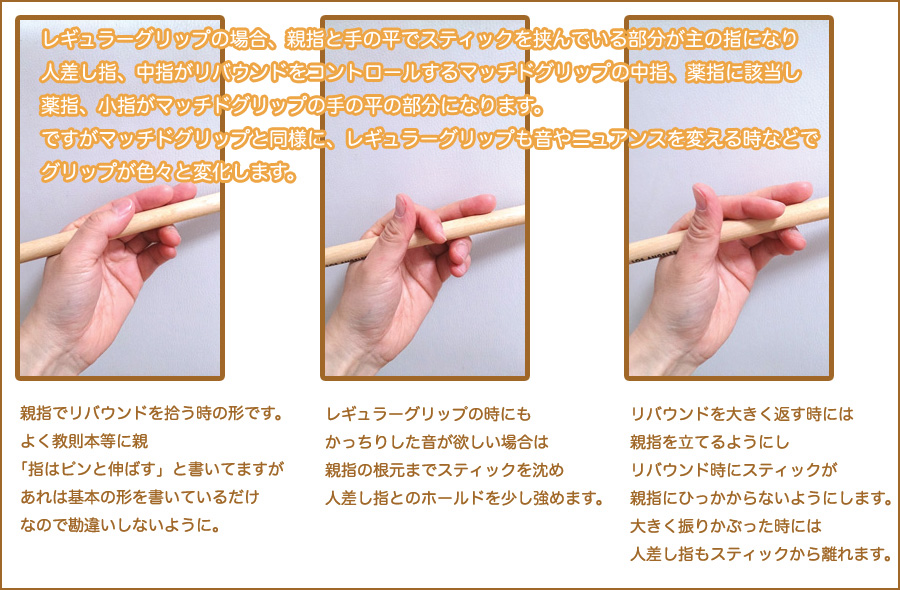 レギュラーグリップの場合、親指と手の平でスティックを挟んでいる部分が主の指になり
人差し指、中指がリバウンドをコントロールするマッチドグリップの中指、薬指に該当し
薬指、小指がマッチドグリップの手の平の部分になります。
ですがマッチドグリップと同様に、レギュラーグリップも音やニュアンスを変える時などで
グリップが色々と変化します。

親指でリバウンドを拾う時の形です。
よく教則本等に親
「指はピンと伸ばす」と書いてますが
あれは基本の形を書いているだけ
なので勘違いしないように。

レギュラーグリップの時にも
かっちりした音が欲しい場合は
親指の根元までスティックを沈め
人差し指とのホールドを少し強めます。

リバウンドを大きく返す時には
親指を立てるようにし
リバウンド時にスティックが
親指にひっかからないようにします。
大きく振りかぶった時には
人差し指もスティックから離れます。